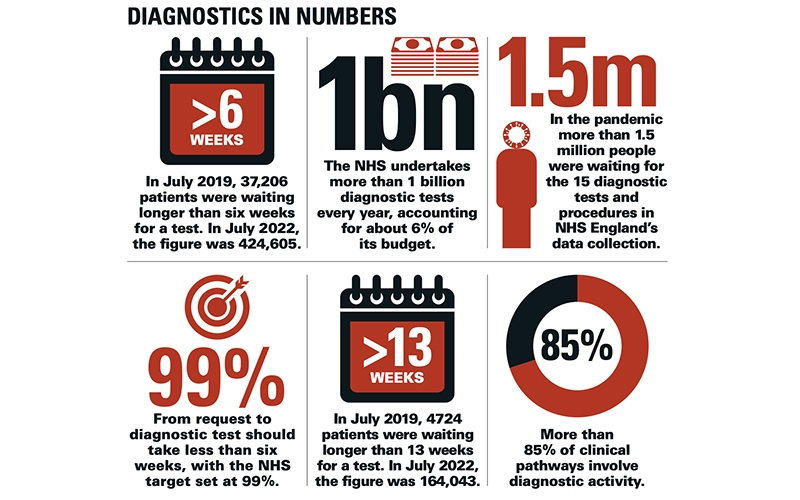 DIAGNOSTICS IN NUMBERS

>6
WEEKS

In July 2019, 37,206 patients were waiting longer than six weeks for a test. In July 2022, the figure was 424,605.

1bn

The NHS undertakes more than 1 billion diagnostic tests every year, accounting for about 6% of its budget.

1.5m

In the pandemic more than 1.5 million people were waiting for the 15 diagnostic tests and procedures in NHS England's data collection.

99%

From request to diagnostic test should take less than six weeks, with the NHS target set at 99%.

>13
WEEKS

In July 2019, 4724 patients were waiting longer than 13 weeks for a test. In July 2022, the figure was 164,043.

85%

More than 85% of clinical pathways involve diagnostic activity.